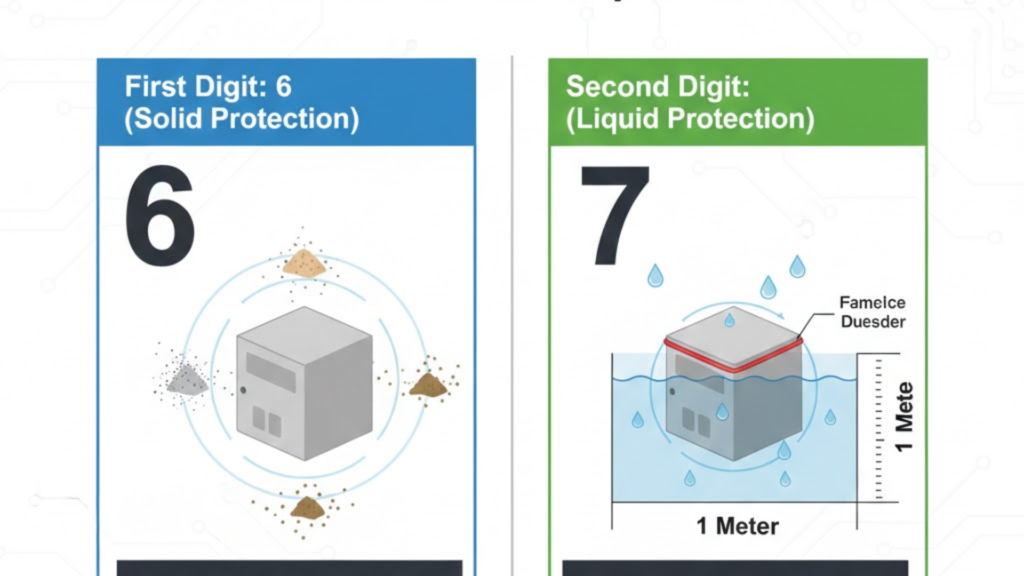 First Digit: 6
(Solid Protection)

6

Second Digit:
(Liquid Protection)

7

Famelce
Duesder

1 Mete

1 Meter