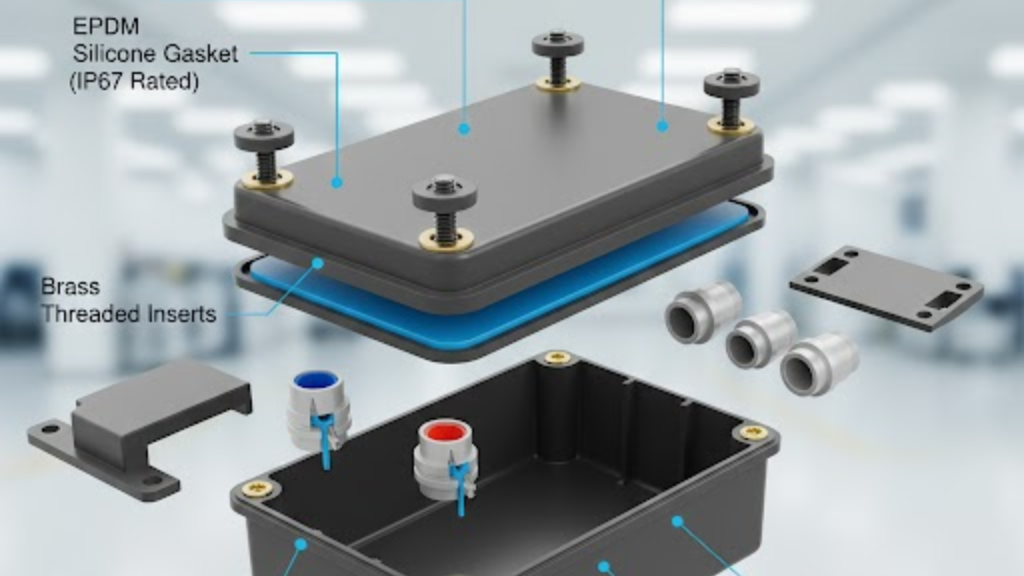 EPDM
Silicone Gasket
(IP67 Rated)

Brass
Threaded Inserts