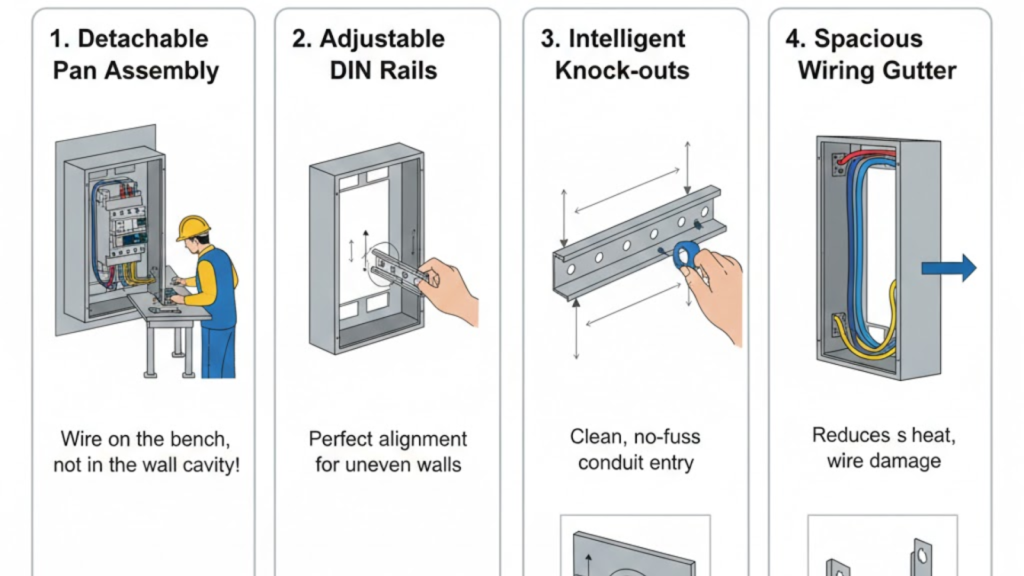 1. Detachable Pan Assembly

Wire on the bench, not in the wall cavity!

2. Adjustable DIN Rails

Perfect alignment for uneven walls

3. Intelligent Knock-outs

Clean, no-fuss conduit entry

4. Spacious Wiring Gutter

Reduces s heat, wire damage