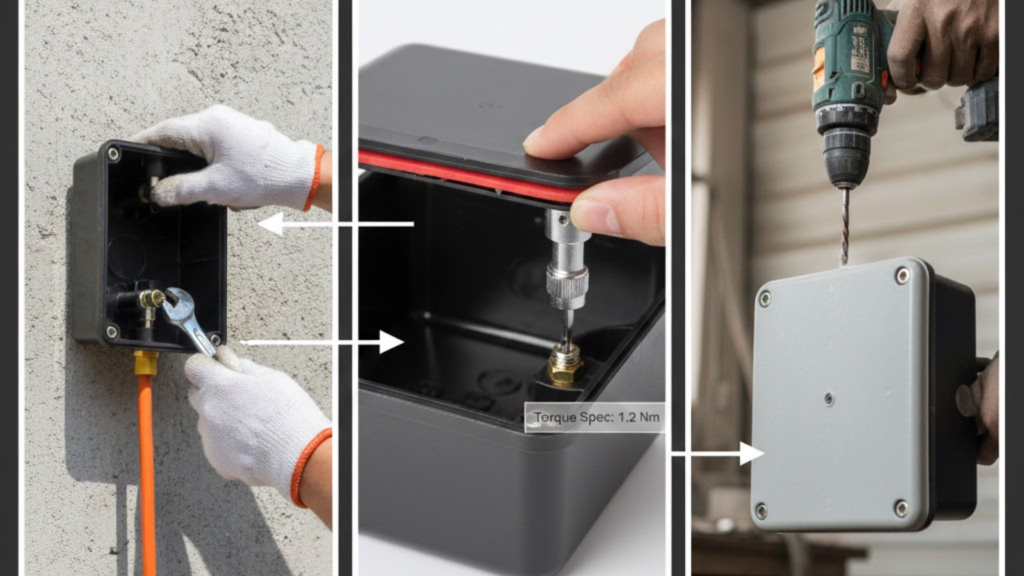 Torque Spec: 1.2 Nm