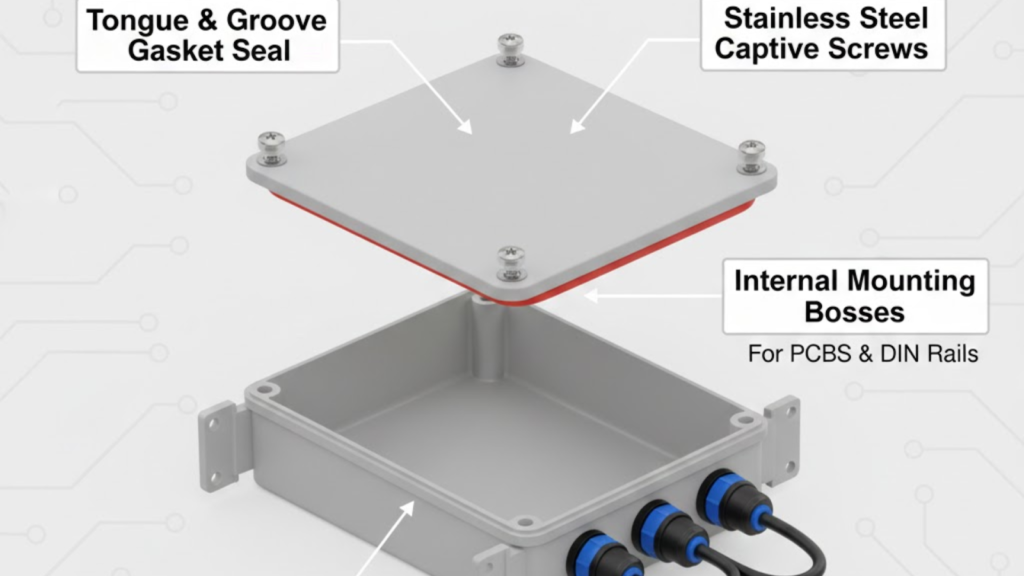 Tongue & Groove Gasket Seal

Stainless Steel Captive Screws

Internal Mounting Bosses

For PCBS & DIN Rails