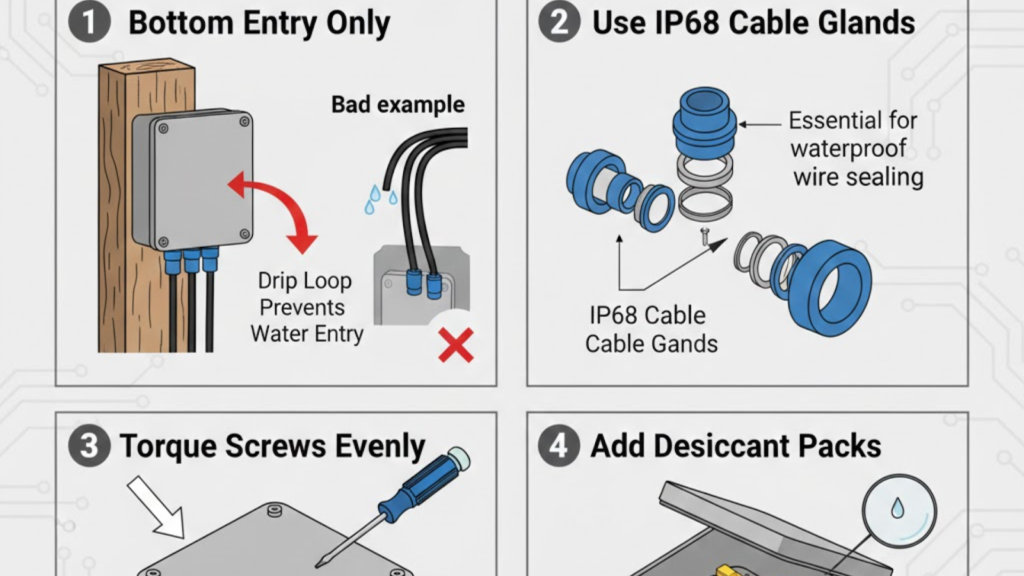 1 Bottom Entry Only

Bad example

Drip Loop Prevents Water Entry

2 Use IP68 Cable Glands

Essential for waterproof wire sealing

IP68 Cable Cable Gands

3 Torque Screws Evenly

4 Add Desiccant Packs