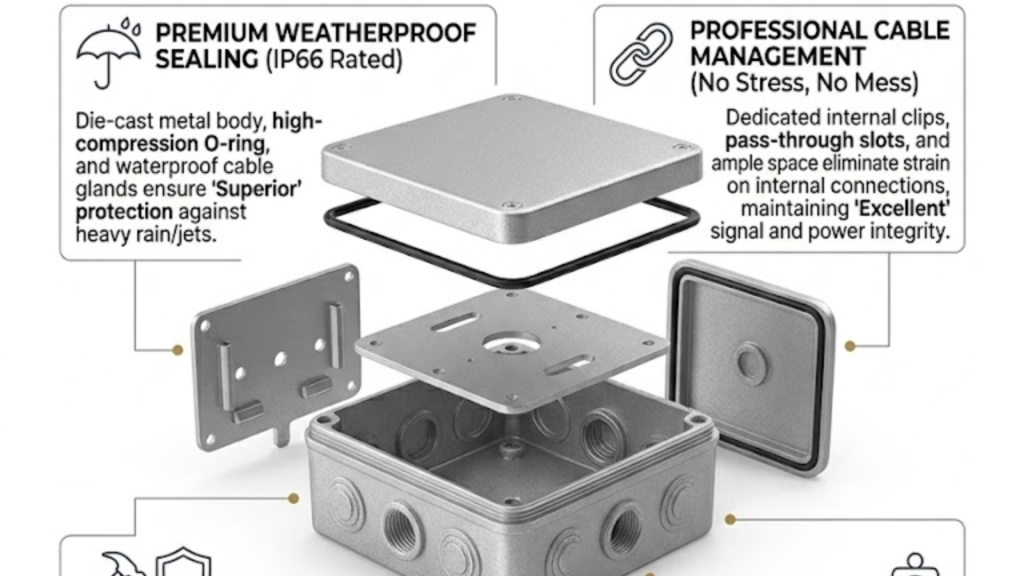 PREMIUM WEATHERPROOF SEALING (IP66 Rated)

Die-cast metal body, high-compression O-ring, and waterproof cable glands ensure 'Superior' protection against heavy rain/jets.

PROFESSIONAL CABLE MANAGEMENT (No Stress, No Mess)

Dedicated internal clips, pass-through slots, and ample space eliminate strain on internal connections, maintaining 'Excellent' signal and power integrity.