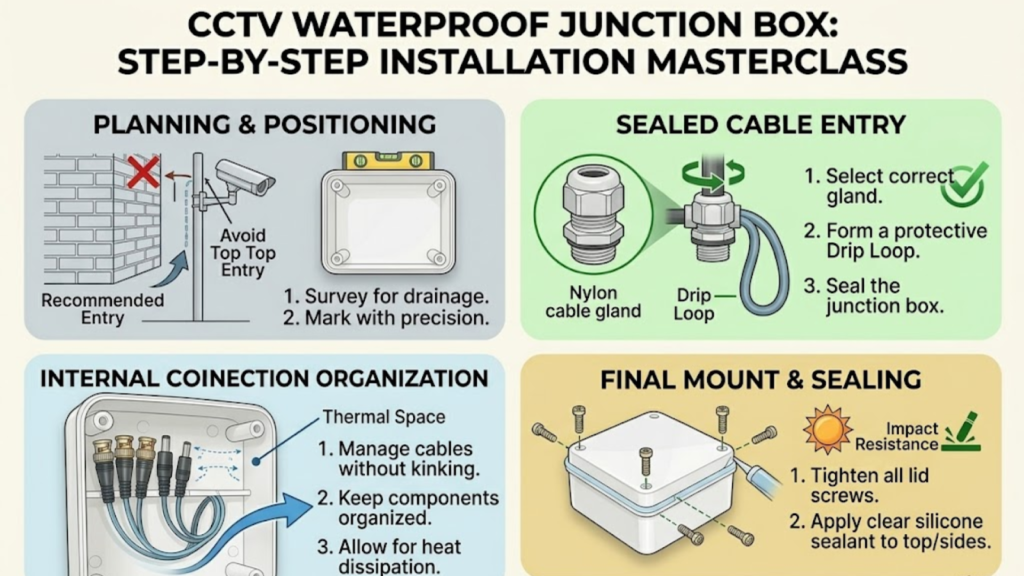 CCTV WATERPROOF JUNCTION BOX: STEP-BY-STEP INSTALLATION MASTERCLASS

PLANNING & POSITIONING

Avoid Top Top Entry

Recommended Entry

1. Survey for drainage.
2. Mark with precision.

SEALED CABLE ENTRY

Nylon cable gland

Drip Loop

1. Select correct gland.
2. Form a protective Drip Loop.
3. Seal the junction box.

INTERNAL COINECTION ORGANIZATION

Thermal Space

1. Manage cables without kinking.
2. Keep components organized.
3. Allow for heat dissipation.

FINAL MOUNT & SEALING

Impact Resistance

1. Tighten all lid screws.
2. Apply clear silicone sealant to top/sides.