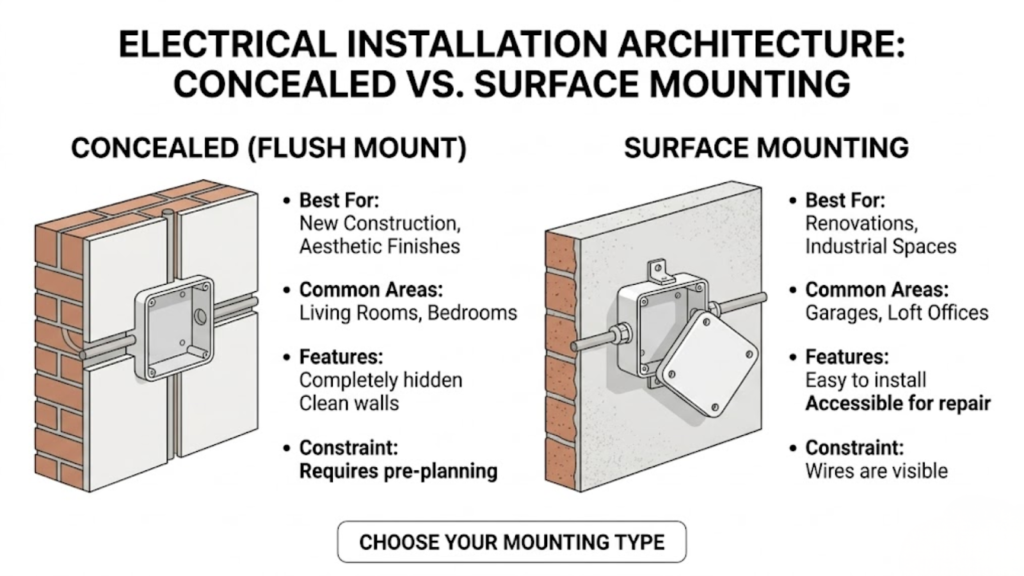 ELECTRICAL INSTALLATION ARCHITECTURE: CONCEALED VS. SURFACE MOUNTING

CONCEALED (FLUSH MOUNT)

• Best For:
New Construction, Aesthetic Finishes

• Common Areas:
Living Rooms, Bedrooms

• Features:
Completely hidden
Clean walls

• Constraint:
Requires pre-planning

SURFACE MOUNTING

• Best For:
Renovations, Industrial Spaces

• Common Areas:
Garages, Loft Offices

• Features:
Easy to install
Accessible for repair

• Constraint:
Wires are visible

CHOOSE YOUR MOUNTING TYPE